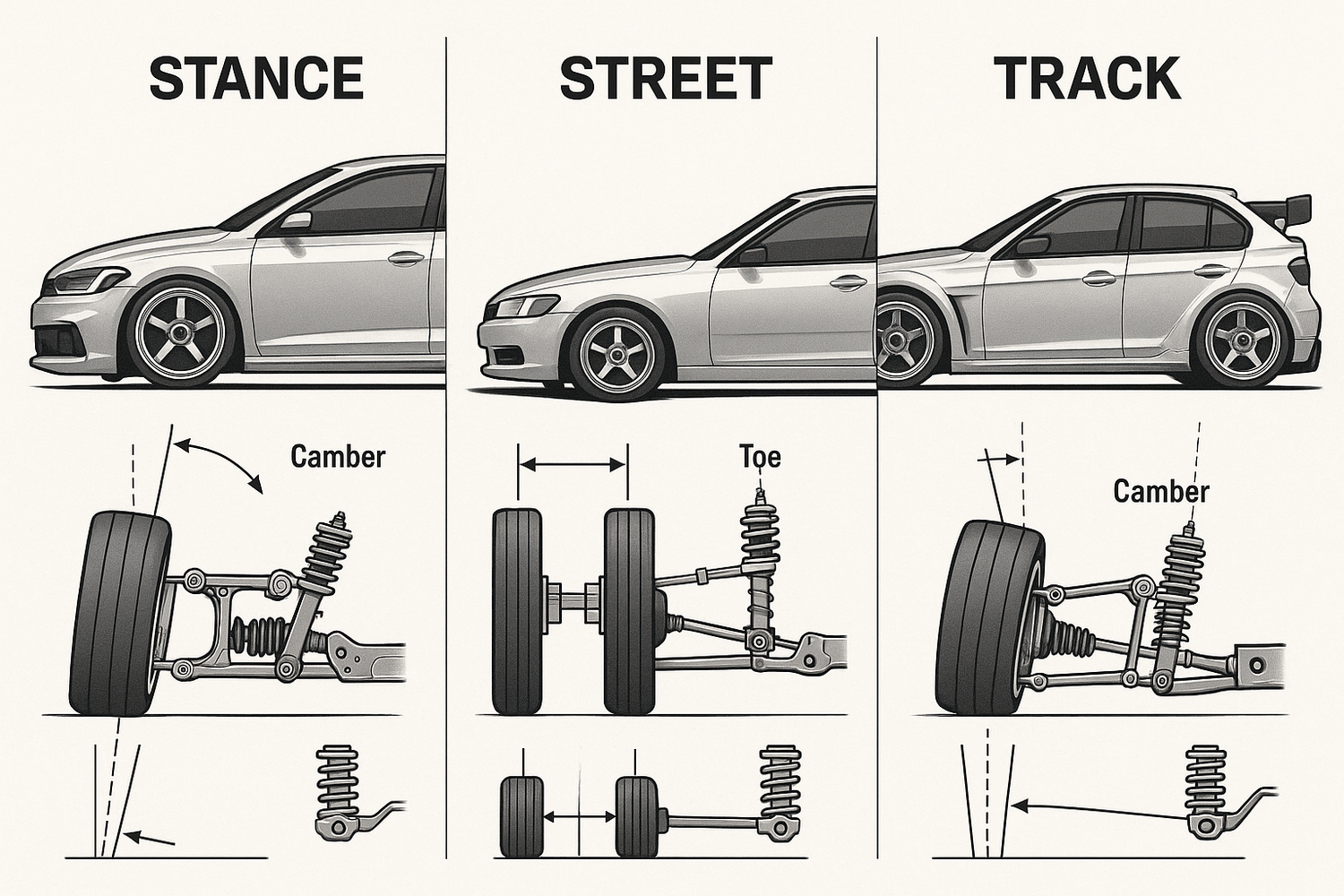 STANCE

Camber

STREET

Toe

TRACK

Camber